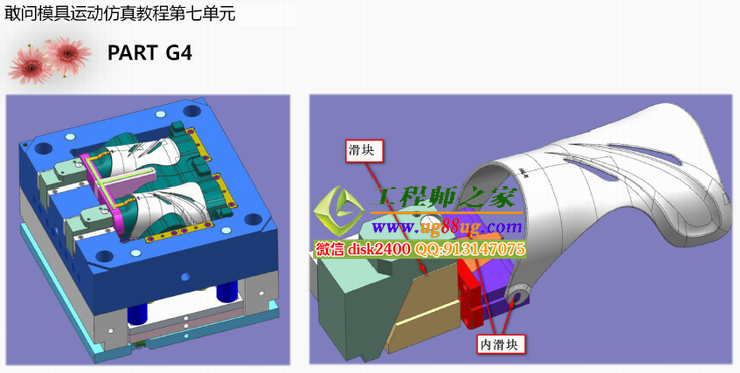 敢问模具运动仿真教程第七单元

PART G4

滑块

工程师之家

www.ug88ug.com

微信 disk2400 QQ:913147075

内滑块